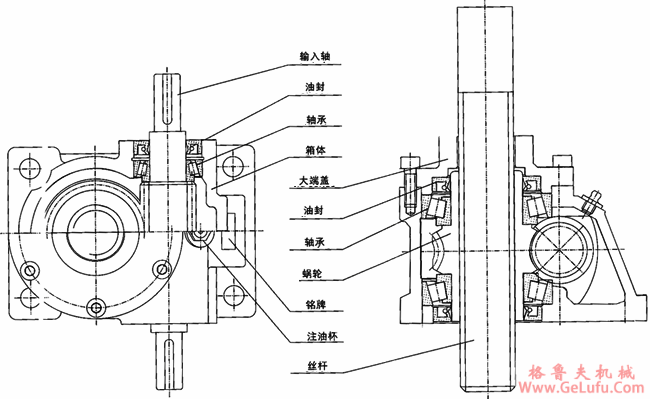 输入轴
油封
轴承
箱体
大端盖
油封
轴承
蜗轮
铭牌
注油杯
丝杆
格鲁夫机械
www.GeLufu.Com