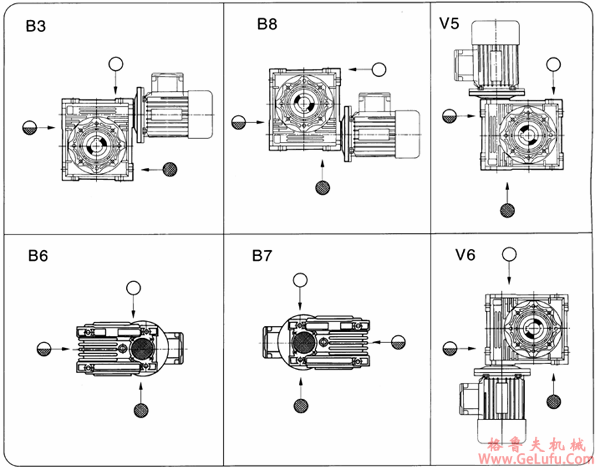 B3

B8

V5

B6

B7

V6

格鲁夫机械
www.GeLufu.Com