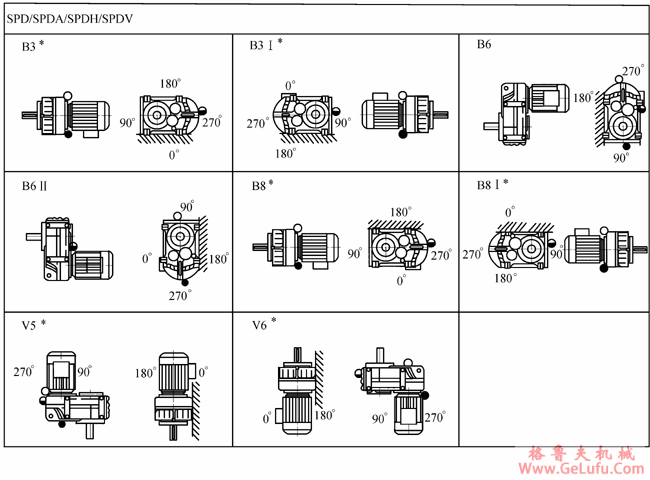 SPD/SPDA/SPDH/SPDV

B3 *
180°
90°
270°
0°

B3 Ⅰ *
0°
270°
90°
180°

B6
270°
180°
90°

B6 Ⅱ
90°
0°
180°
270°

B8 *
180°
90°
270°
0°

B8 Ⅰ *
0°
270°
90°
180°

V5 *
270°
90°
180°
0°

V6 *
0°
180°
90°
270°

格鲁夫机械
www.GeLufu.Com