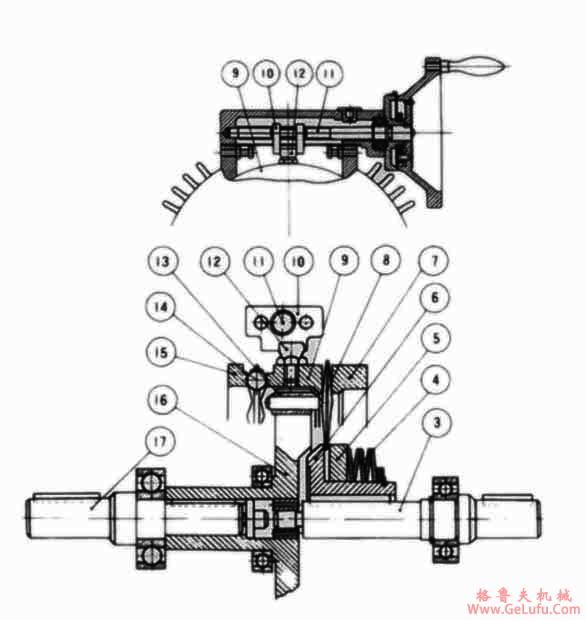 9
10
12
11

13
12
11
10
9
8
7
6
5
4
3
14
15
16
17

格鲁夫机械
Www.GeLufu.Com